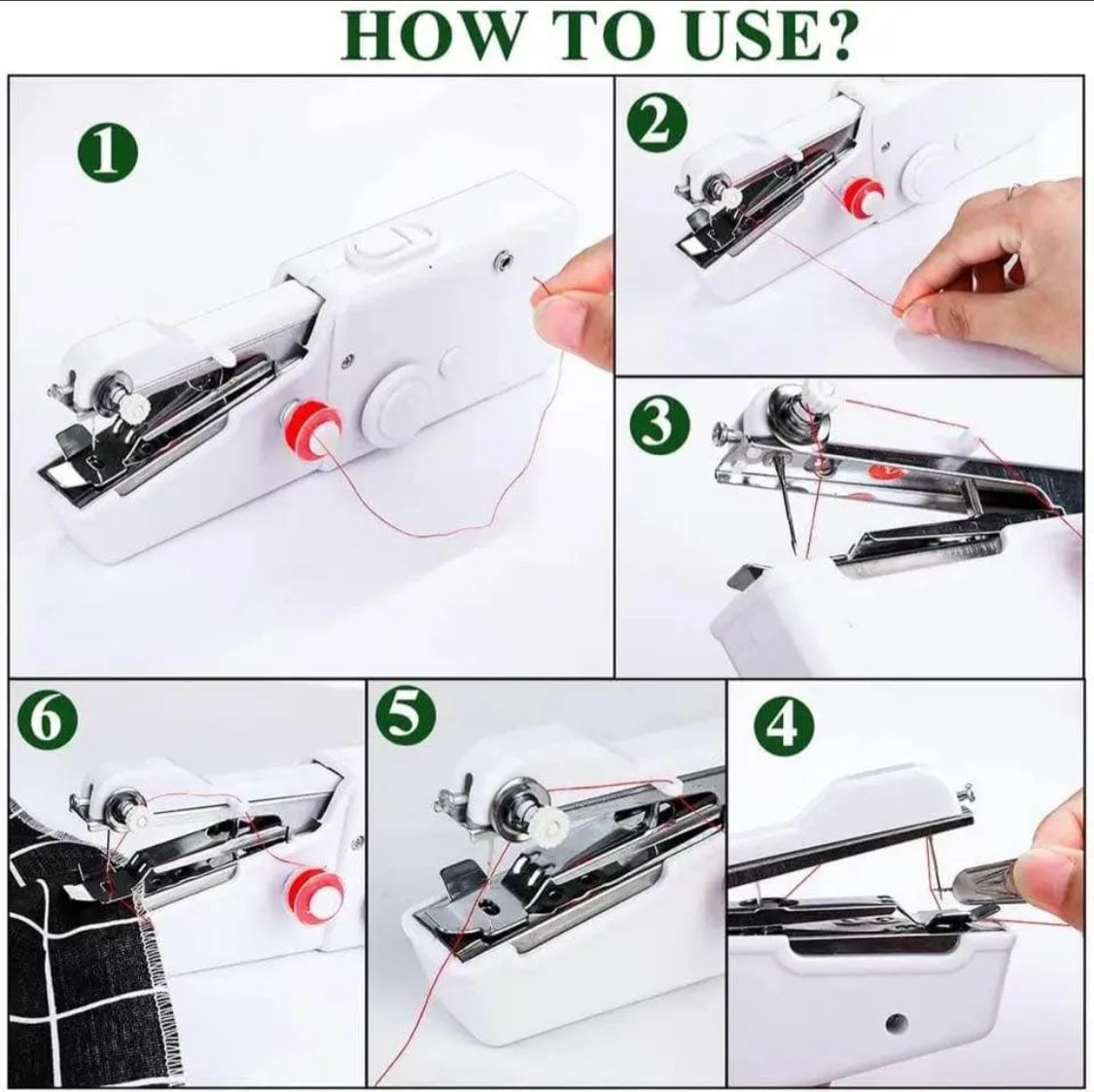 HOW TO USE?

1

2

3

6

5

4